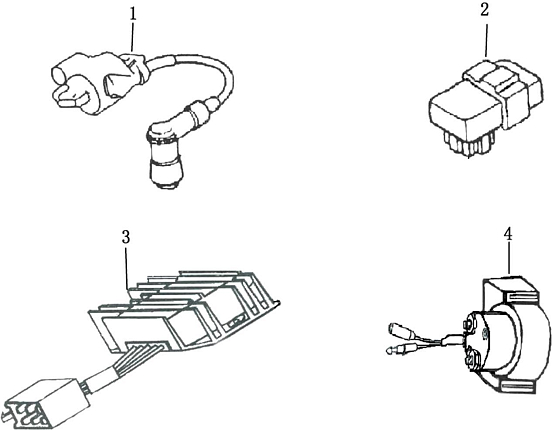 1
2
3
4