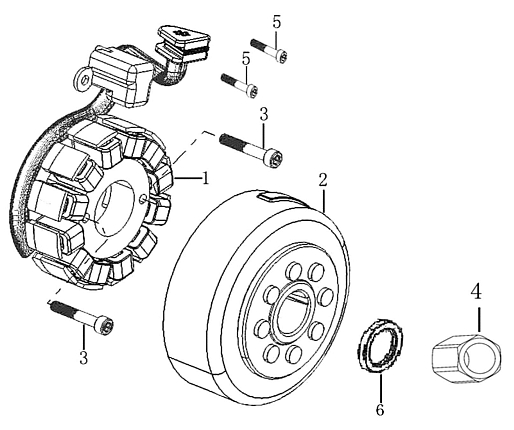 5
5
3
1
2
3
4
6