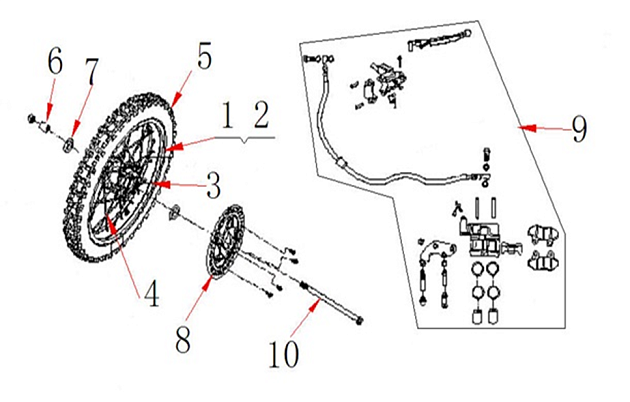 6
7
5
1 2
3
4
8
10
9