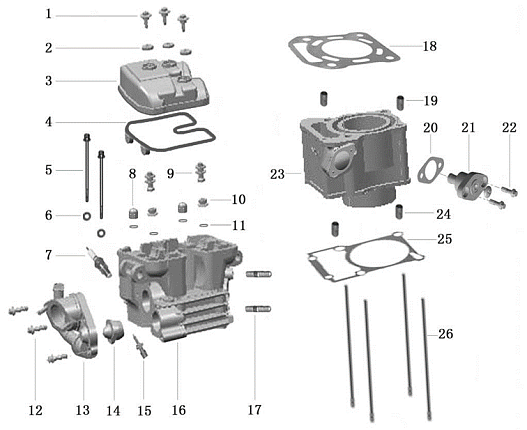 1
2
3
4
5
6
7
8
9
10
11
12
13
14
15
16
17
18
19
20
21
22
23
24
25
26